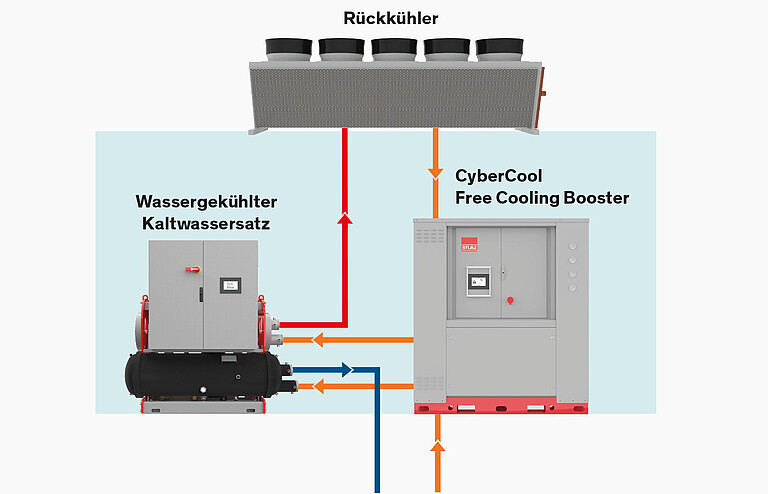 Rückkühler

Wassergekühlter Kaltwassersatz

CyberCool Free Cooling Booster

STULZ